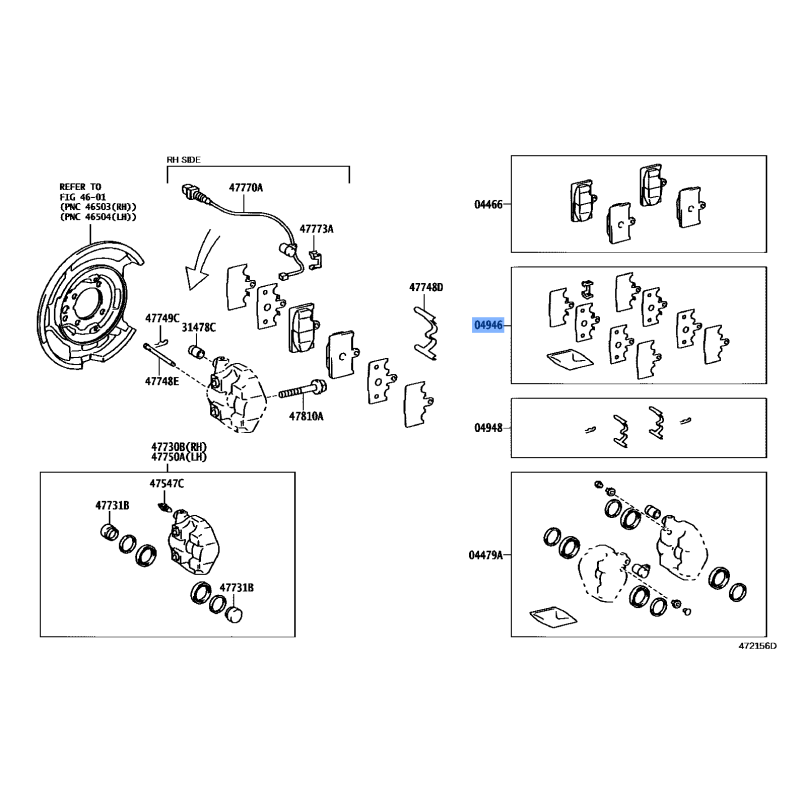 RH SIDE

REFER TO
FIG 46-01
(PNC 46503(RH))
(PNC 46504(LH))

47770A

47773A

47748D

47749C

31478C

47748E

47810A

47730B(RH)
47750A(LH)

47547C

47731B

47731B

04466

04946

04948

04479A

472156D