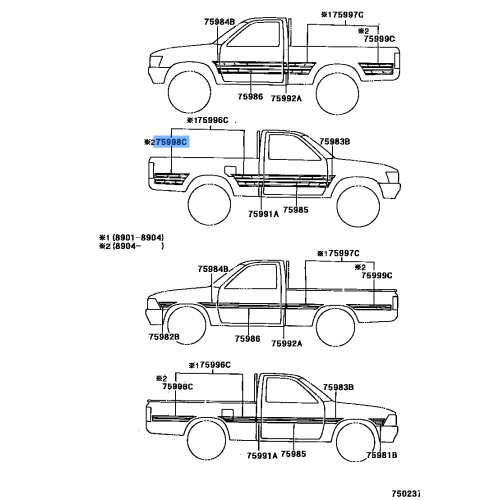 75984B
※175997C
※2
75999C
75986
75992A

※175996C
※275998C
75983B
75991A
75985

※1 (8901-8904)
※2 (8904- )

※175997C
75984B
※2
75999C
75982B
75986
75992A

※175996C
※2
75998C
75983B
75991A
75985
75981B

75023