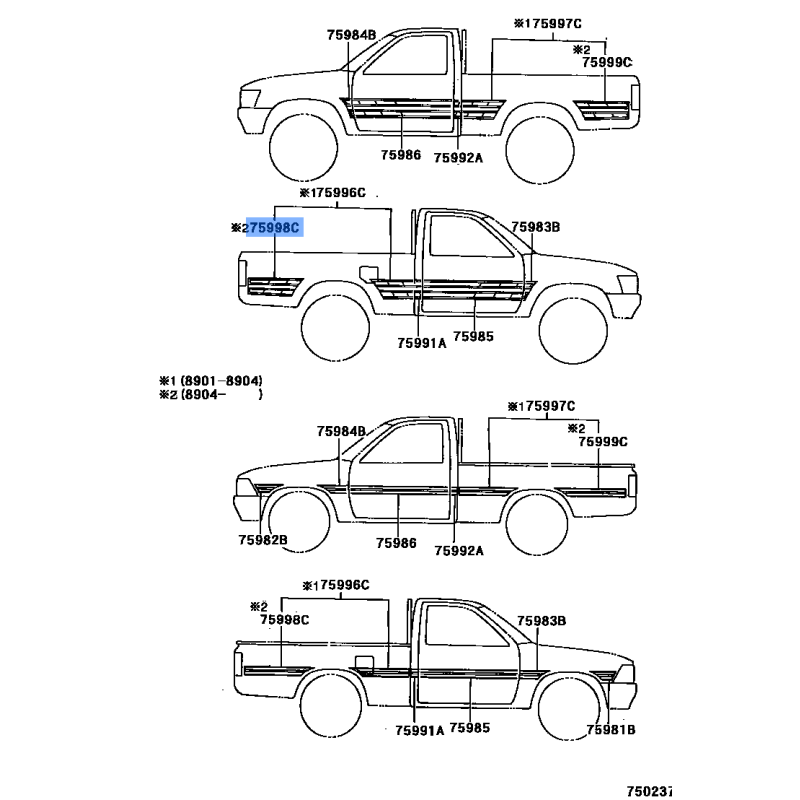 75984B
※175997C
※2
75999C
75986
75992A

※175996C
※275998C
75983B
75991A
75985

※1 (8901-8904)
※2 (8904- )

75984B
※175997C
※2
75999C
75982B
75986
75992A

※175996C
※2
75998C
75983B
75991A
75985
75981B

750237