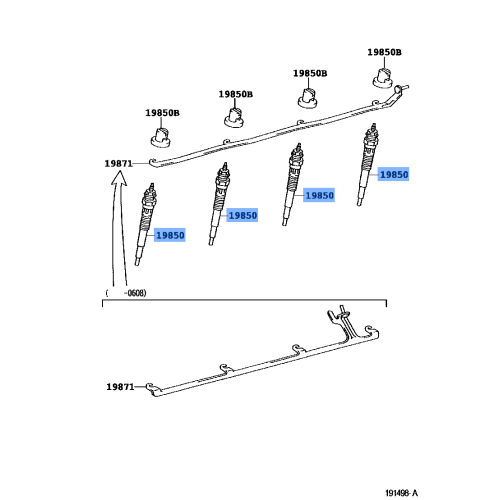 19850B
19850B
19850B
19850B
19871
19850
19850
19850
19850
(　　-0608)
19871
191498-A