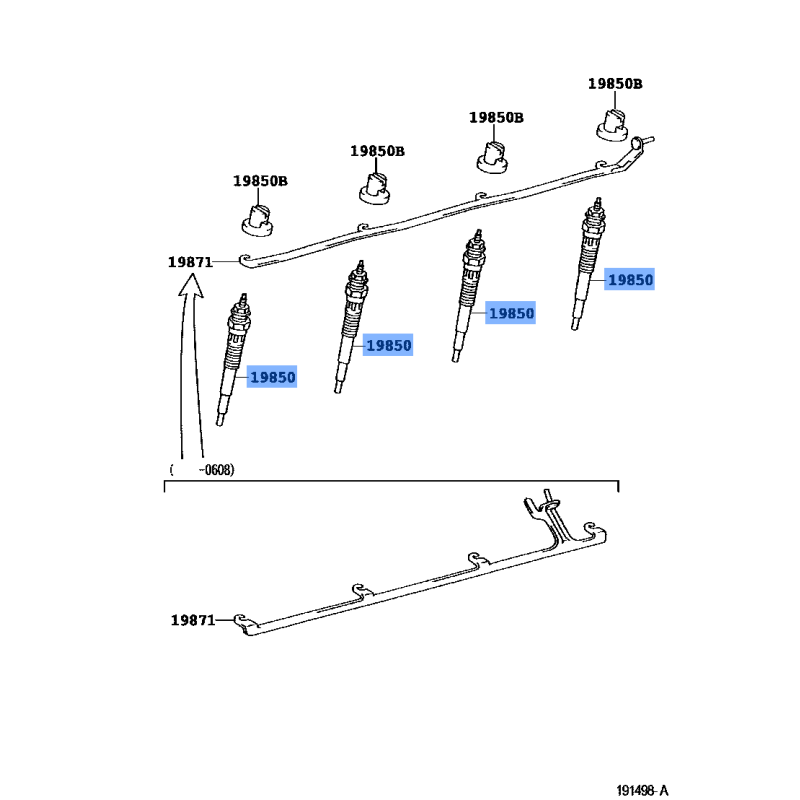 19850B
19850B
19850B
19850B
19871
19850
19850
19850
19850
( -0608)
19871
191498-A