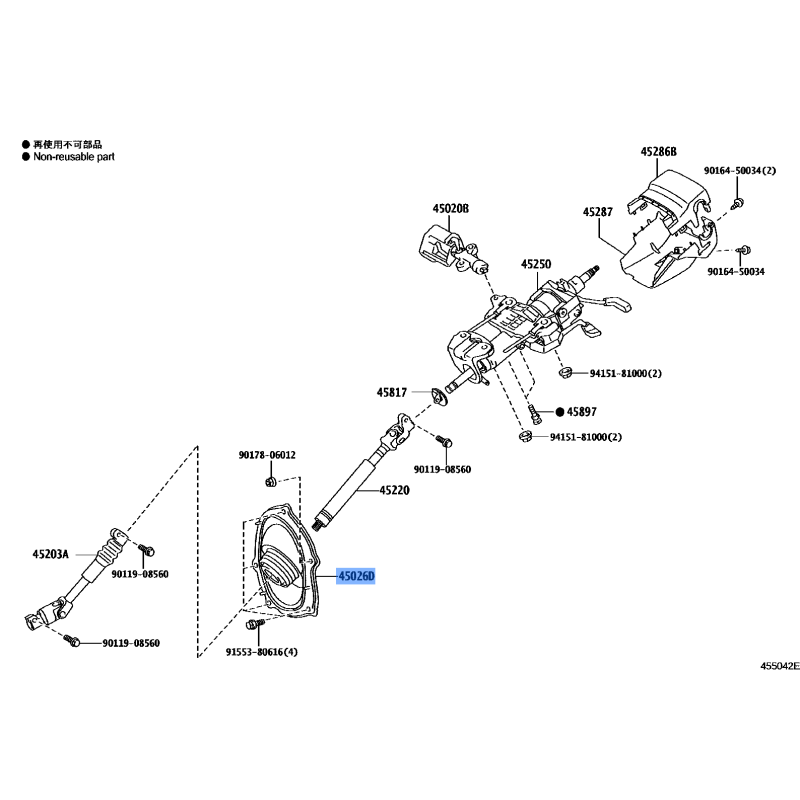 ● 再使用不可部品
● Non-reusable part

45286B
90164-50034(2)
45287
90164-50034
45020B
45250
94151-81000(2)
45817
● 45897
94151-81000(2)
90178-06012
90119-08560
45220
45203A
90119-08560
45026D
90119-08560
91553-80616(4)
455042E