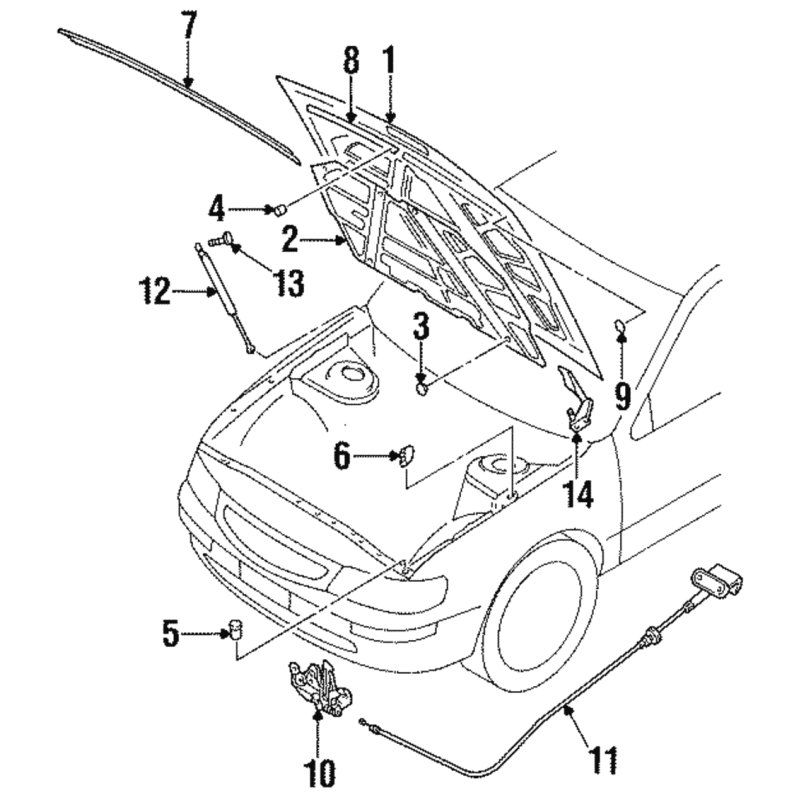 7
8
1
4
2
13
12
3
9
6
14
5
10
11