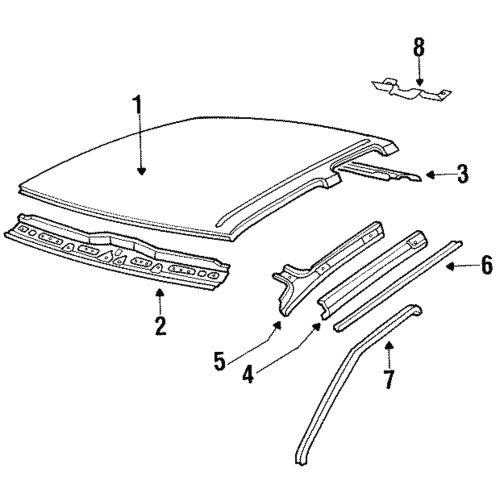 8

1

3

6

2

5

4

7