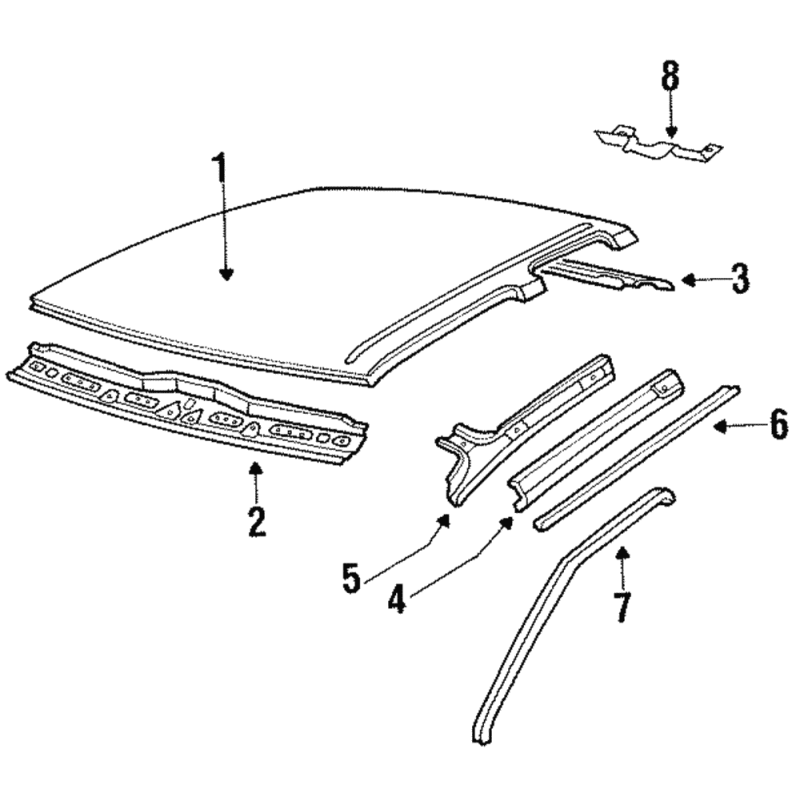 8
1
3
6
2
5
4
7