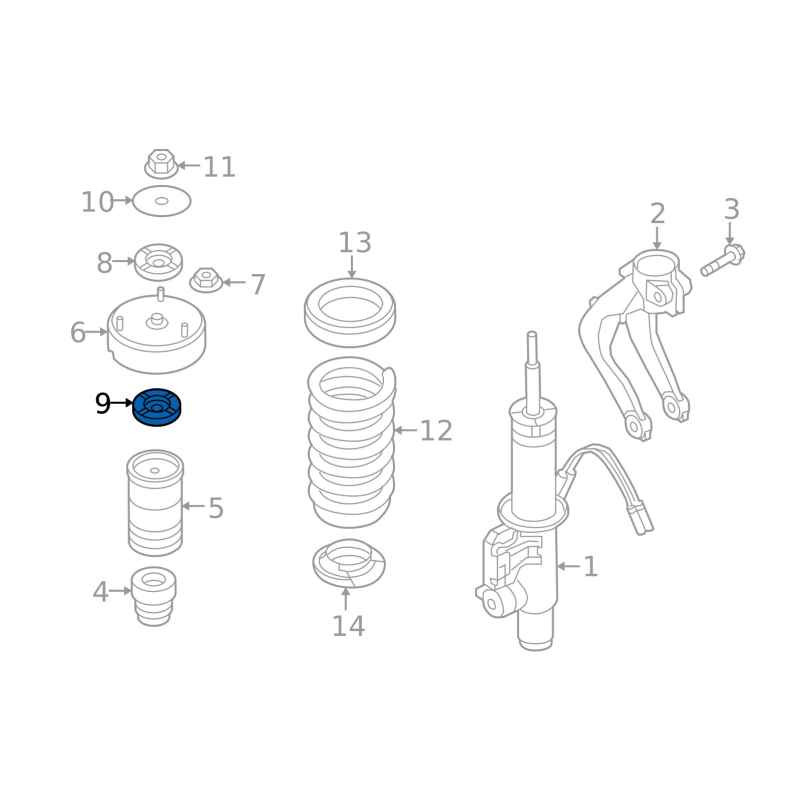 11
10
8
7
6
9
5
4
13
12
14
2
3
1