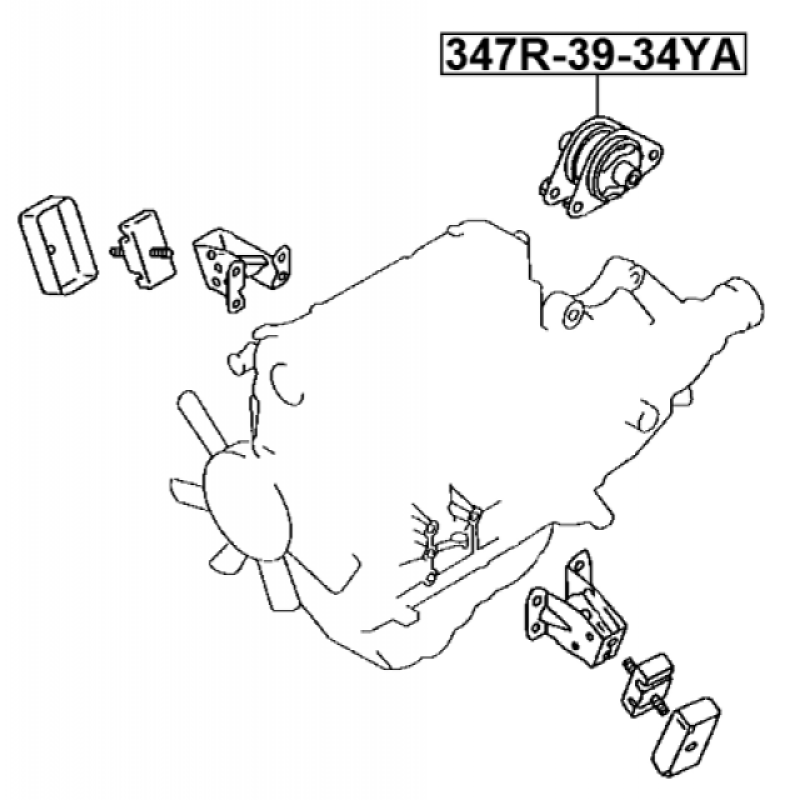 347R-39-34YA