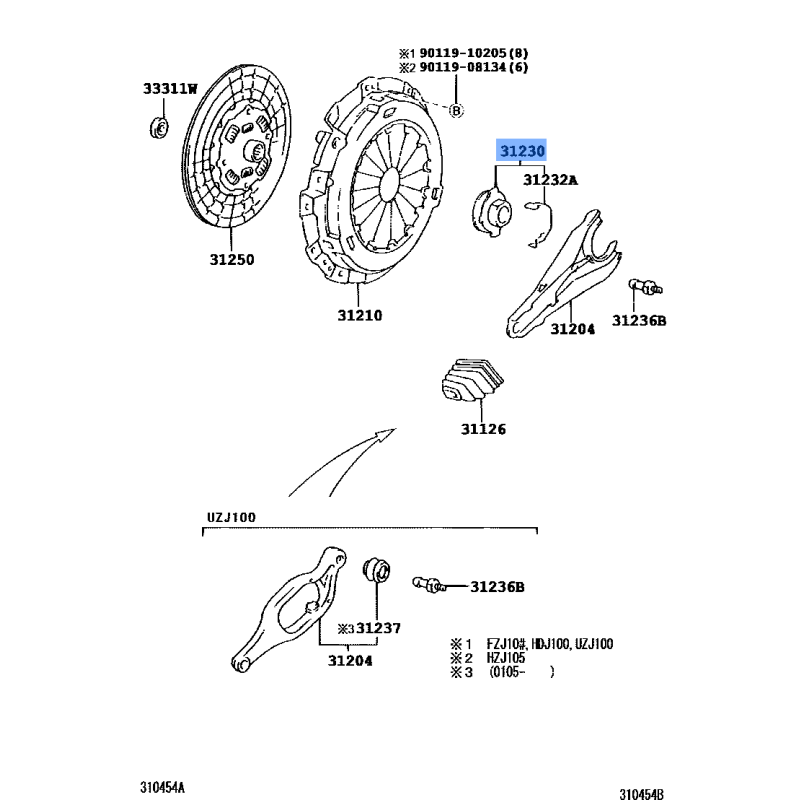 ※1 90119-10205(8)
※2 90119-08134(6)

33311W

B

31230

31232A

31250

31210

31204

31236B

31126

UZJ100

31236B

※3 31237

31204

※1 FZJ10#, HDJ100, UZJ100
※2 HZJ105
※3 (0105- )

310454A

310454B