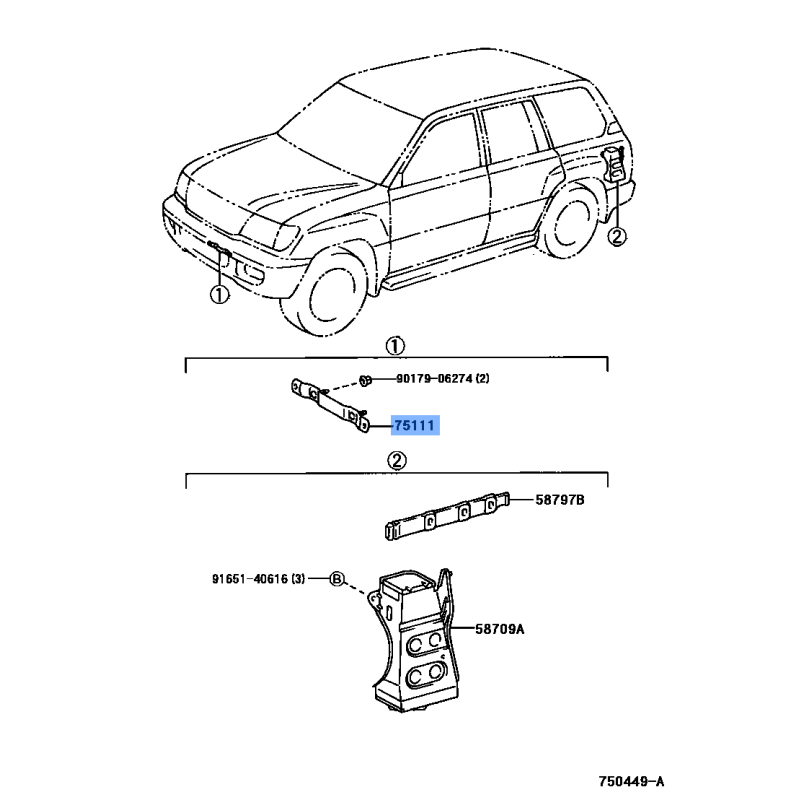 ②

①

①

90179-06274 (2)

75111

②

58797B

91651-40616 (3)

Ⓑ

58709A

750449-A