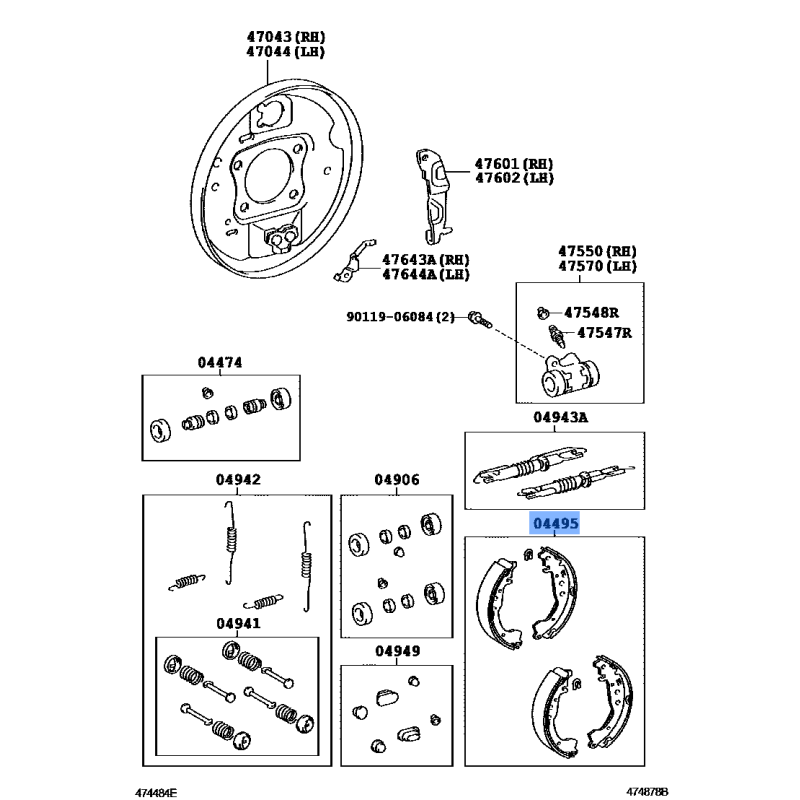 47043 (RH)
47044 (LH)

47601 (RH)
47602 (LH)

47643A (RH)
47644A (LH)

47550 (RH)
47570 (LH)

90119-06084 (2)

47548R
47547R

04474

04943A

04942

04906

04495

04941

04949

474484E

474878B