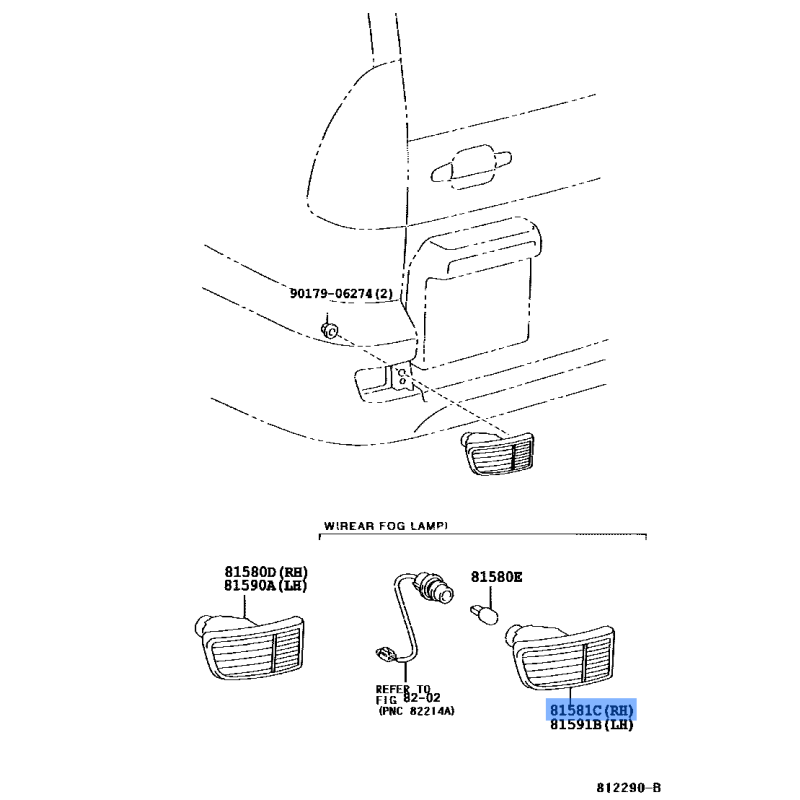 90179-06274(2)

W(REAR FOG LAMP)

81580D(RH)
81590A(LH)

81580E

REFER TO
FIG 82-02
(PNC 82214A)

81581C(RH)
81591B(LH)

812290-B