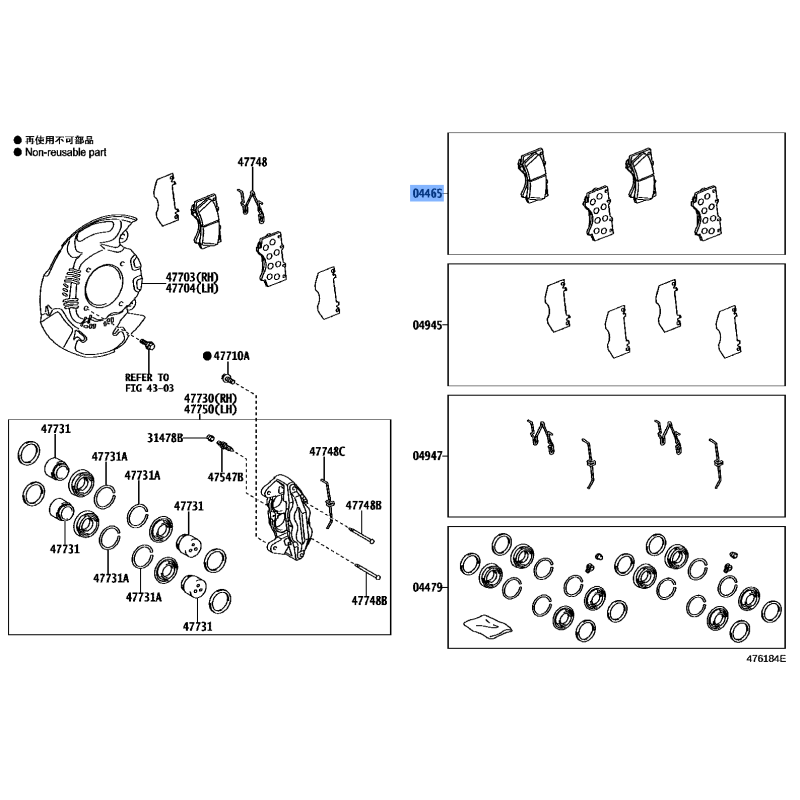 ● 再使用不可部品
● Non-reusable part

47748

47703(RH)
47704(LH)

REFER TO
FIG 43-03

● 47710A

47730(RH)
47750(LH)

47731
31478B
47731A
47731A
47547B
47748C
47731
47748B
47731
47731A
47731A
47731
47748B

04465
04945
04947
04479

476184E