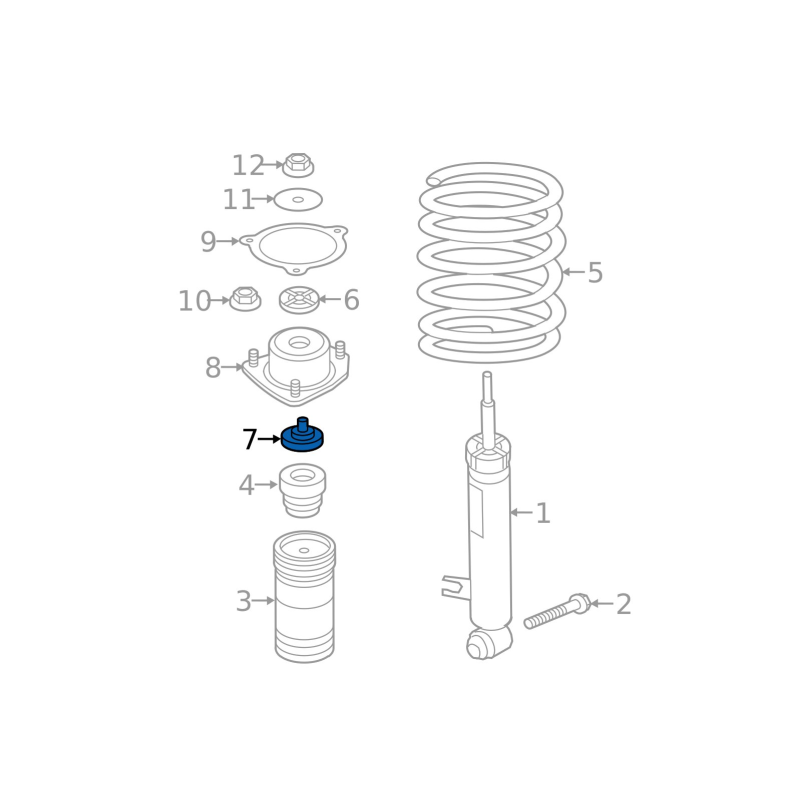 12
11
9
10
6
5
8
7
4
1
3
2