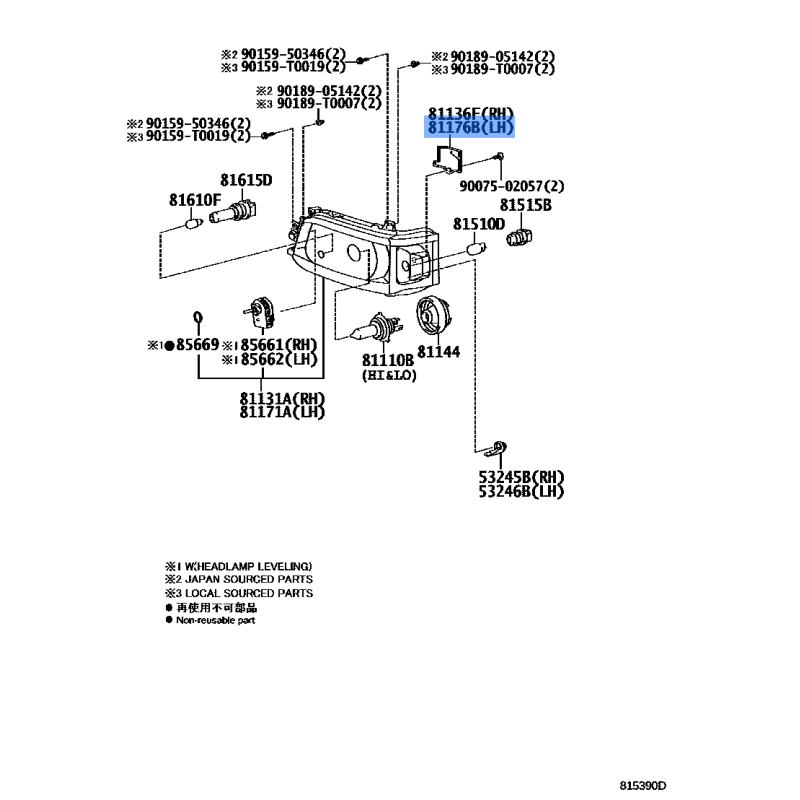 ※2 90159-50346(2)
※3 90159-T0019(2)

※2 90189-05142(2)
※3 90189-T0007(2)

※2 90189-05142(2)
※3 90189-T0007(2)

※2 90159-50346(2)
※3 90159-T0019(2)

81136F(RH)
81176B(LH)

90075-02057(2)

81615D

81610F

81515B

81510D

※1●85669

※1 85661(RH)
※1 85662(LH)

81110B
(HI&LO)

81144

81131A(RH)
81171A(LH)

53245B(RH)
53246B(LH)

※1 W(HEADLAMP LEVELING)
※2 JAPAN SOURCED PARTS
※3 LOCAL SOURCED PARTS
● 再使用不可部品
● Non-reusable part

815390D