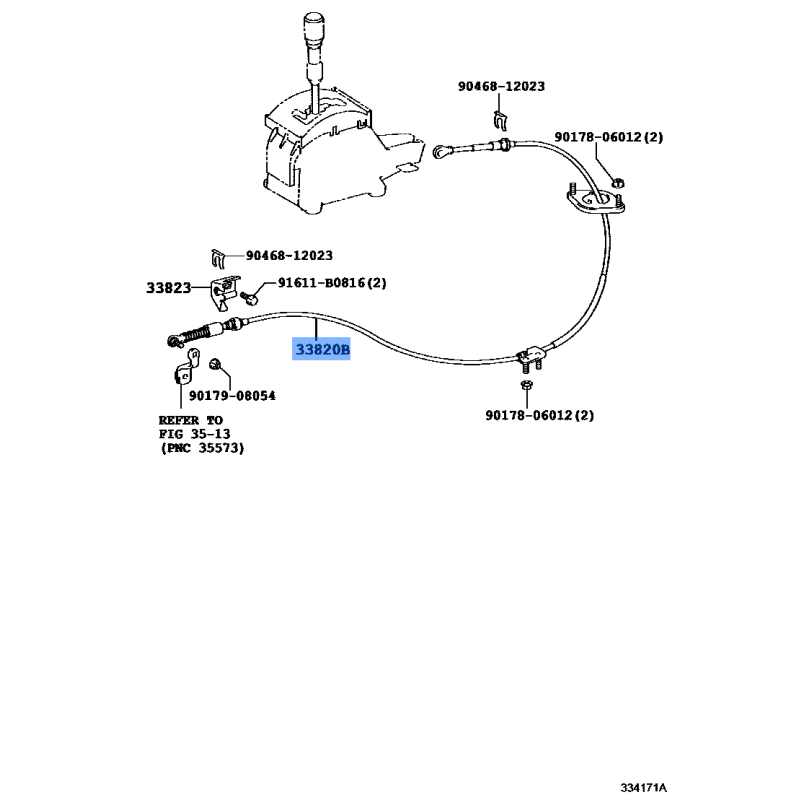 90468-12023

90178-06012(2)

90468-12023

33823

91611-B0816(2)

33820B

90179-08054

REFER TO
FIG 35-13
(PNC 35573)

90178-06012(2)

334171A