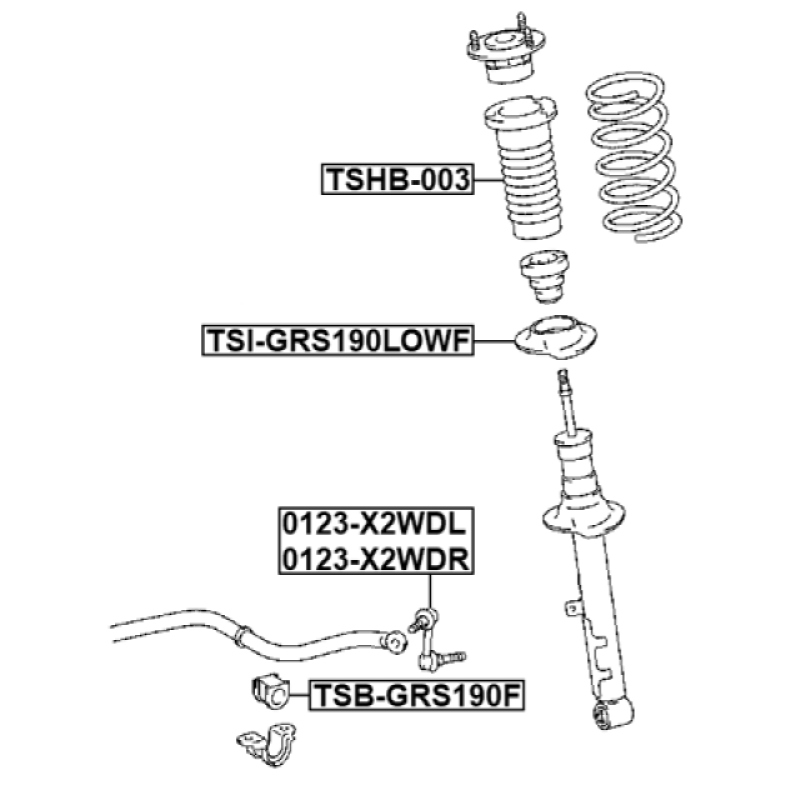 TSHB-003

TSI-GRS190LOWF

0123-X2WDL
0123-X2WDR

TSB-GRS190F