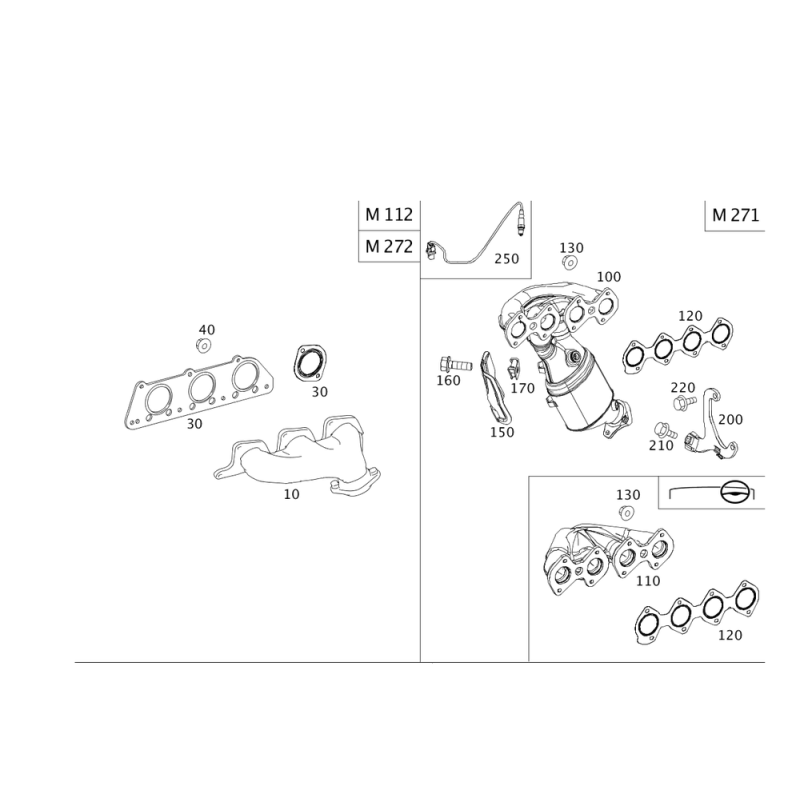 M 112
M 272

40
30
30
10

250

M 271

130
100
120
160
170
150
220
200
210

130
110
120