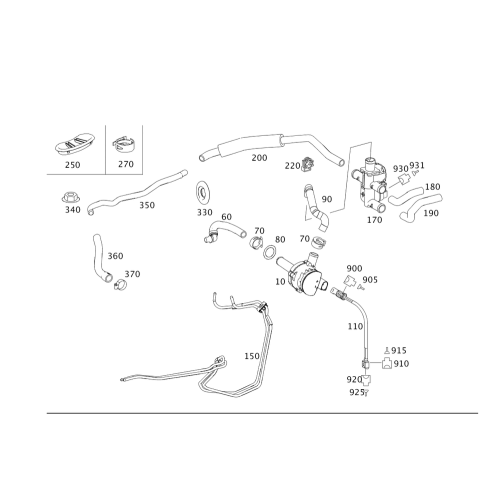 250
270
200
220
930
931
180
190
170
90
340
350
330
60
70
80
70
360
370
10
900
905
110
150
915
910
920
925