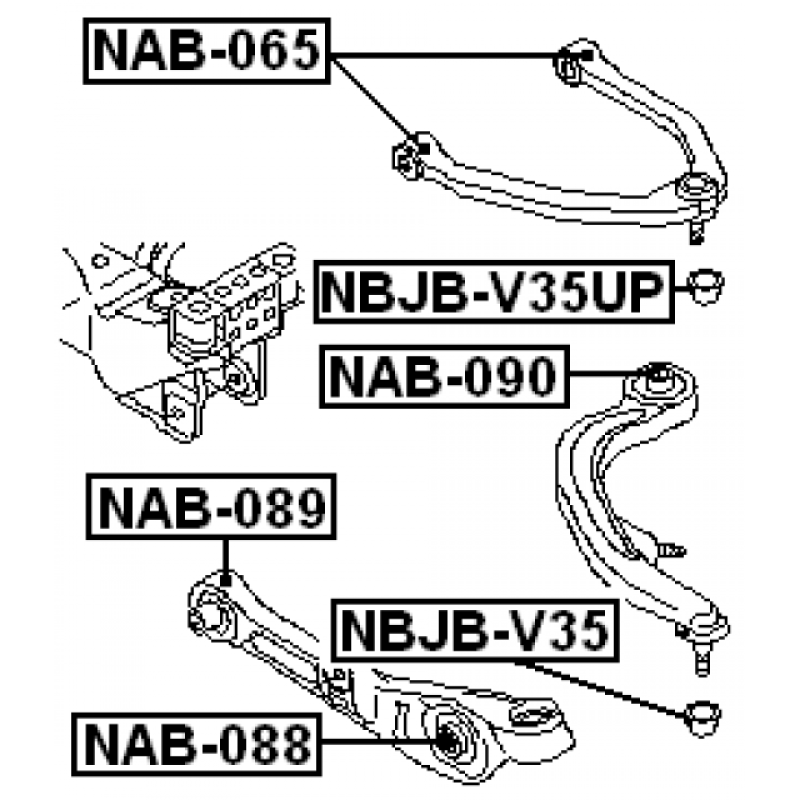 NAB-065

NBJB-V35UP

NAB-090

NAB-089

NBJB-V35

NAB-088