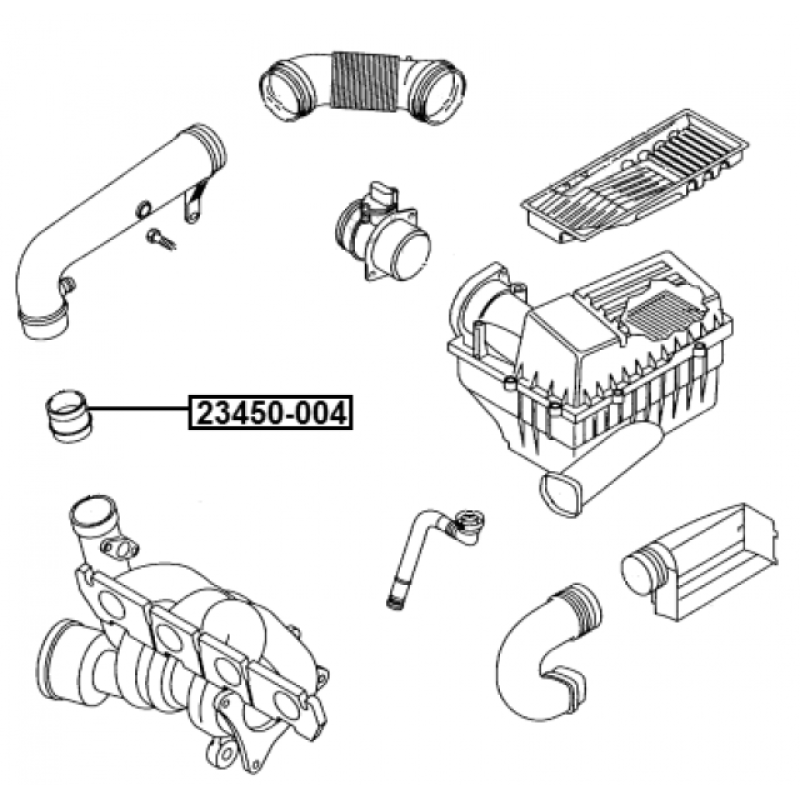 23450-004