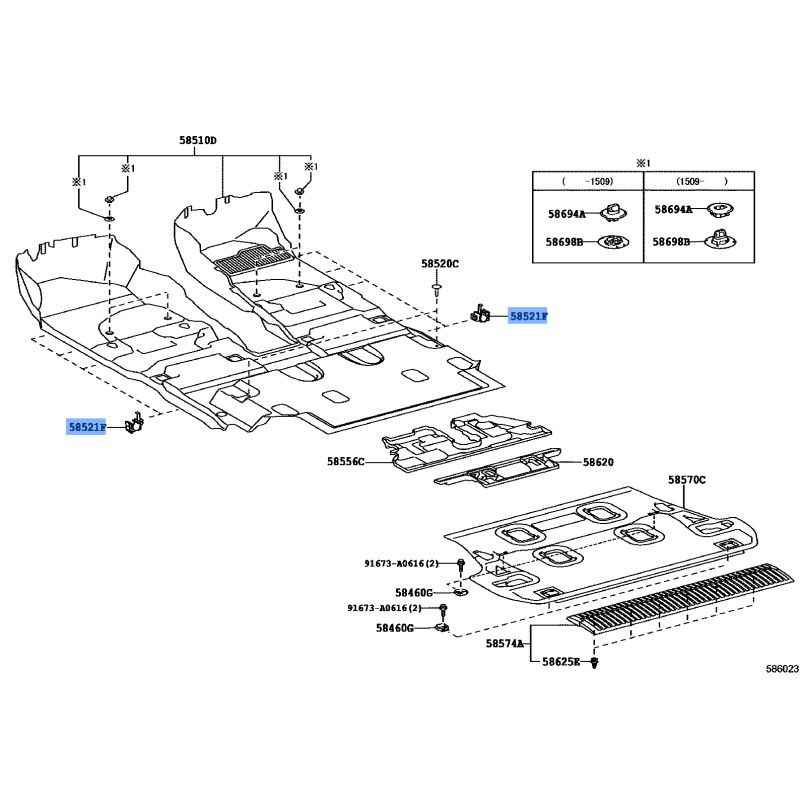 58510D

※1
※1
※1
※1

※1

| ( -1509) | (1509- ) |
|---|---|
| 58694A | 58694A |
| 58698B | 58698B |

58520C
58521F
58521F
58556C
58620
58570C
91673-A0616(2)
58460G
91673-A0616(2)
58460G
58574A
58625E
586023