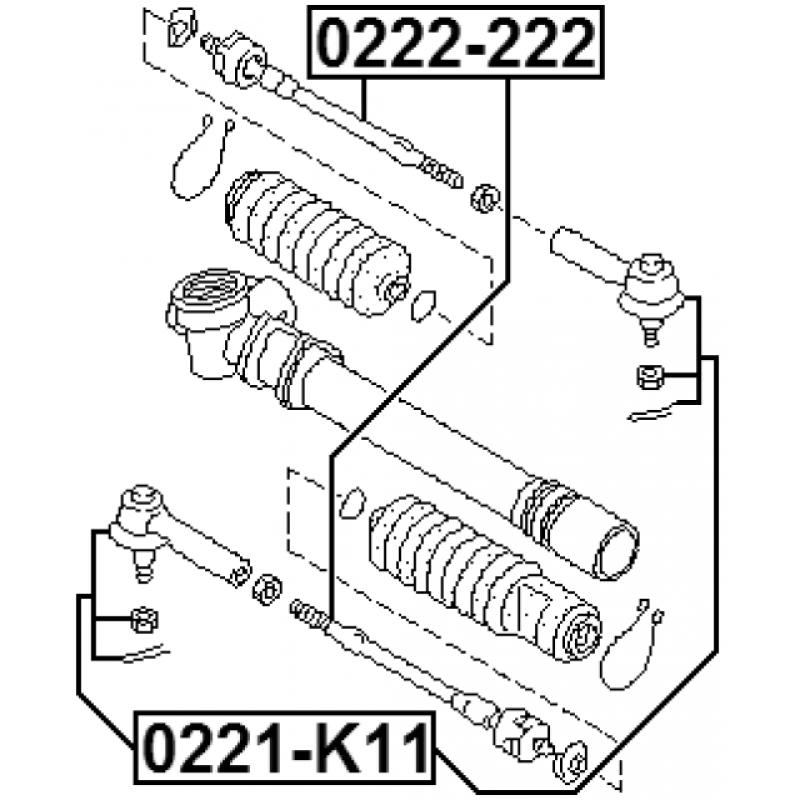 0222-222

0221-K11