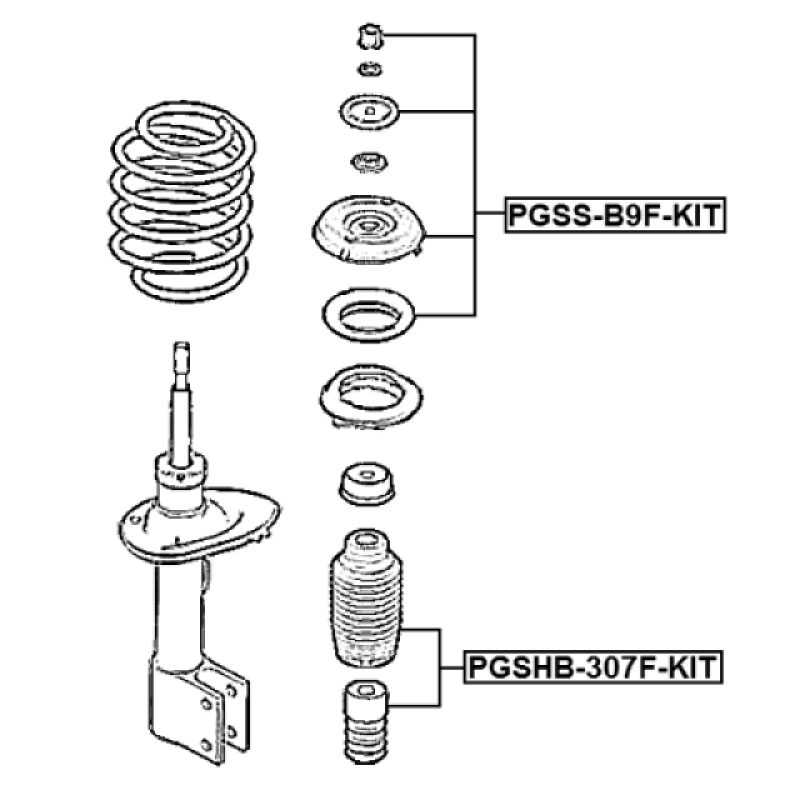 PGSS-B9F-KIT

PGSHB-307F-KIT