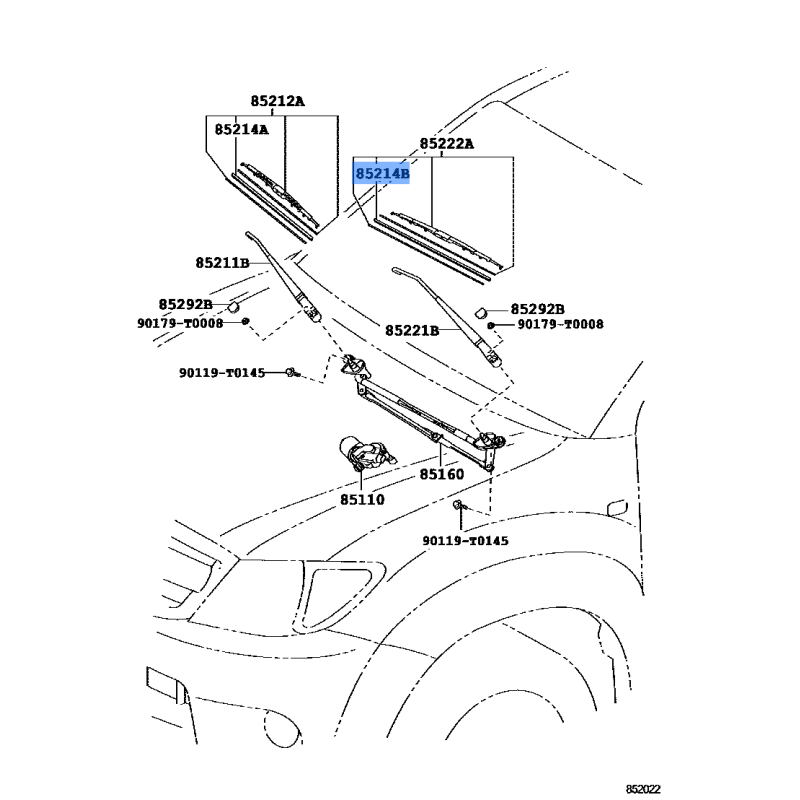 85212A
85214A
85222A
85214B
85211B
85292B
90179-T0008
85292B
90179-T0008
85221B
90119-T0145
85160
85110
90119-T0145
852022