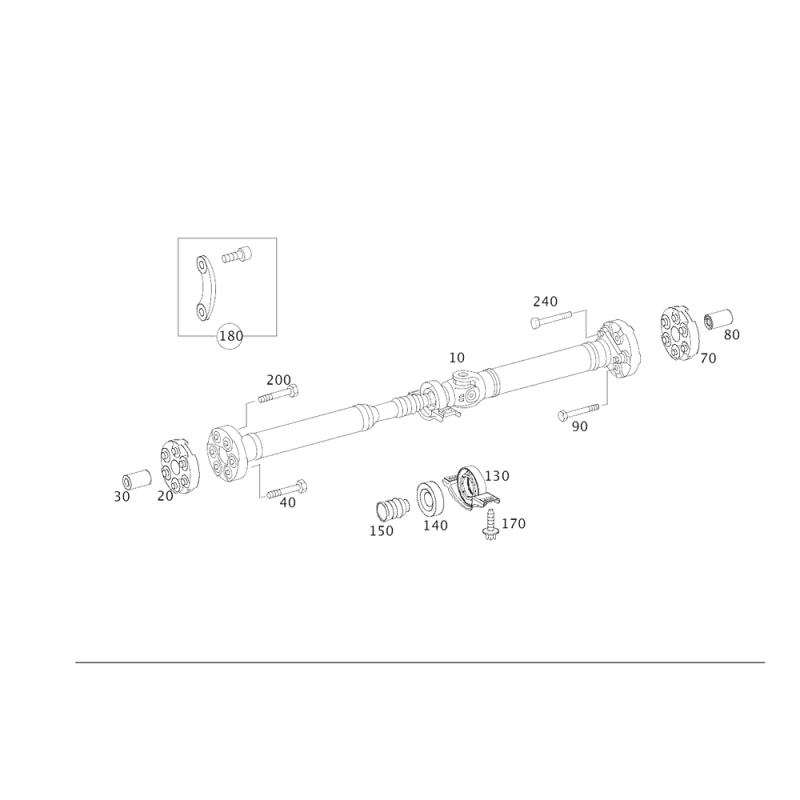 180
240
80
70
10
200
90
30
20
40
130
150
140
170