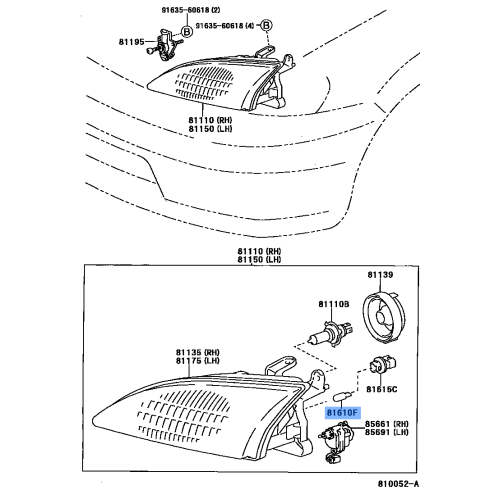 91635-60618 (2)
B
91635-60618 (4)
B
81195
81110 (RH)
81150 (LH)

81110 (RH)
81150 (LH)
81139
81110B
81135 (RH)
81175 (LH)
81615C
81610F
85661 (RH)
85691 (LH)
810052-A