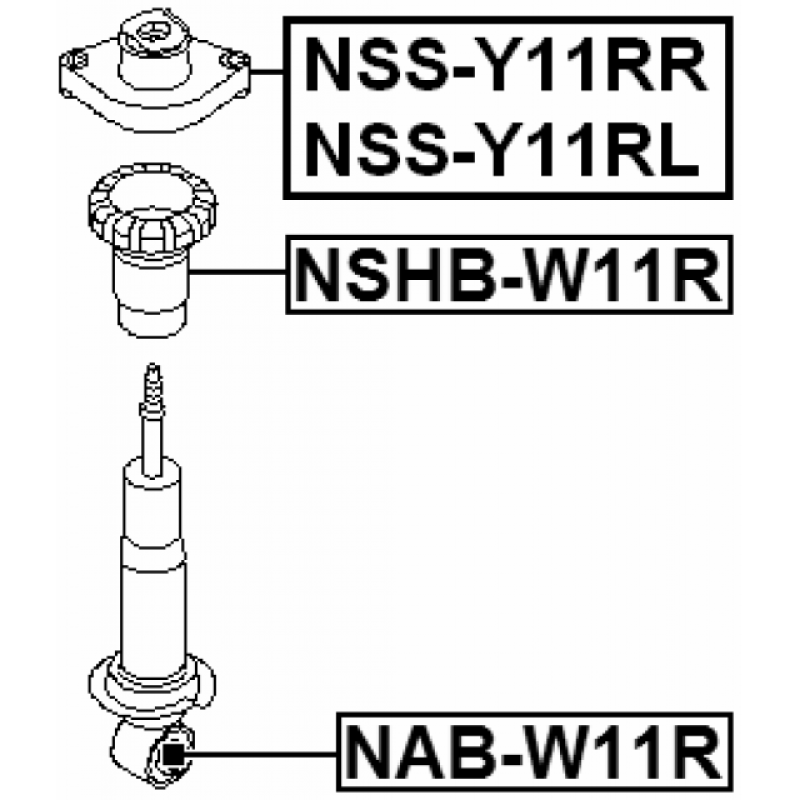 NSS-Y11RR
NSS-Y11RL

NSHB-W11R

NAB-W11R