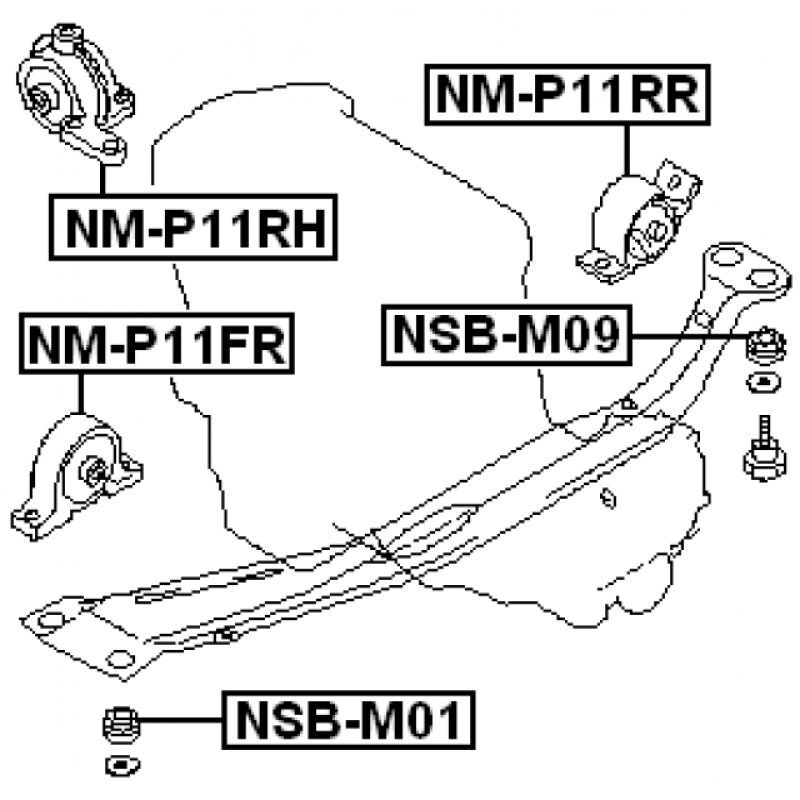 NM-P11RR

NM-P11RH

NM-P11FR

NSB-M09

NSB-M01