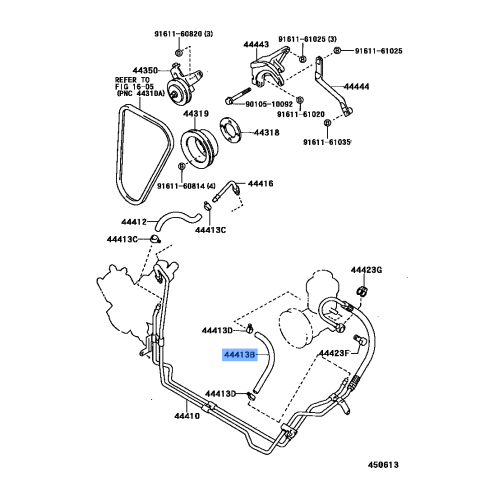 91611-60820 (3)

44443

91611-61025 (3)

91611-61025

44350

REFER TO FIG 16-05 (PNC 44310A)

44444

90105-10092

91611-61020

44319

44318

91611-61035

91611-60814 (4)

44416

44412

44413C

44413C

44423G

44413D

44413B

44423F

44413D

44410

450613