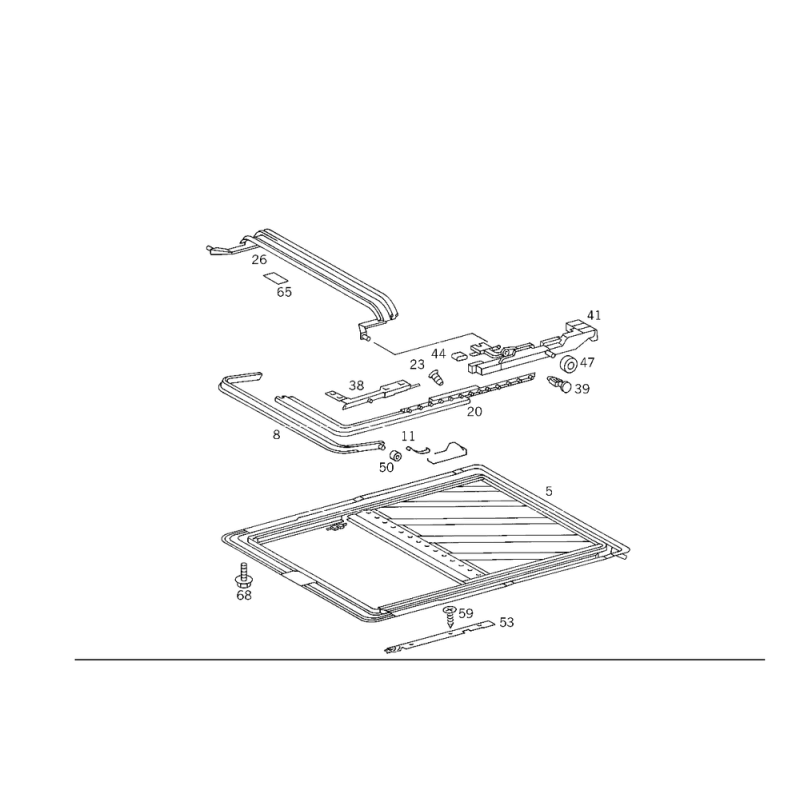 26
65
41
44
23
47
38
39
20
8
11
50
5
68
59
53