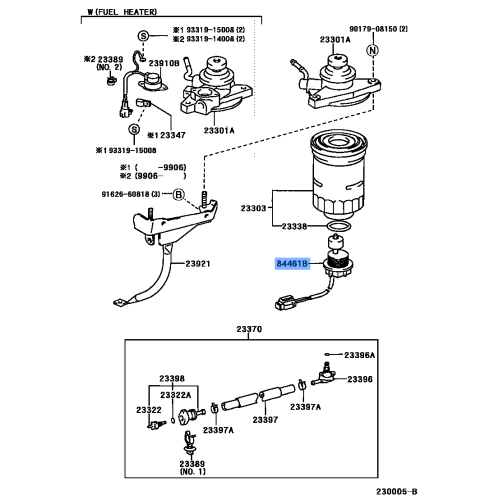 W (FUEL HEATER)

S ※1 93319-15008 (2)
※2 93319-14008 (2)

※2 23389 (NO. 2)

23910B

S ※1 23347

※1 93319-15008

23301A

90179-08150 (2)

23301A

N

※1 (     -9906)
※2 (9906-     )

91626-60818 (3) B

23921

23303

23338

84461B

23370

23396A

23396

23398

23322A

23322

23397A

23397

23397A

23389 (NO. 1)

230005-B