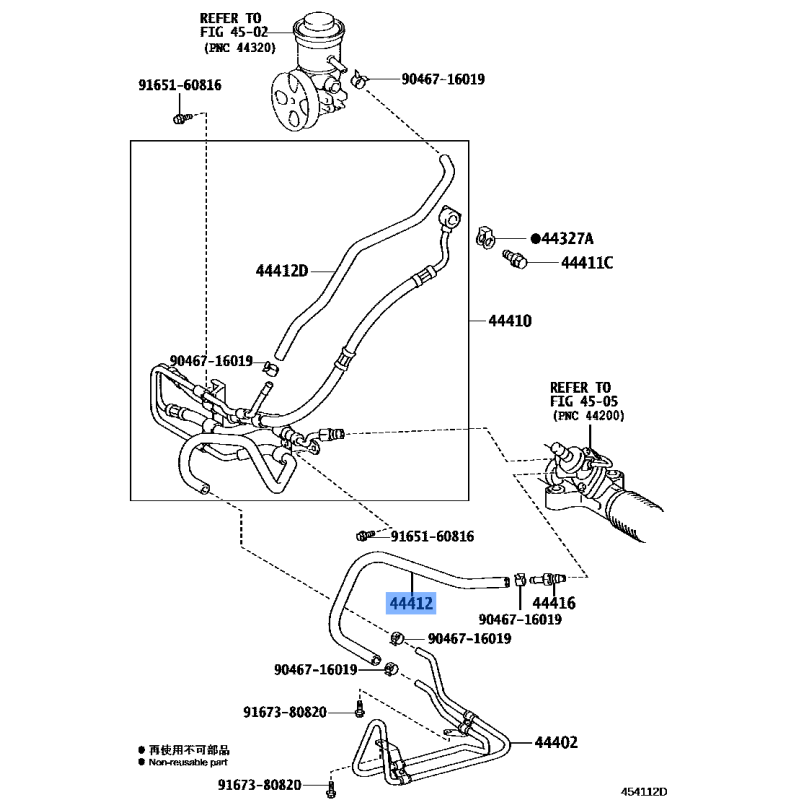 REFER TO
FIG 45-02
(PNC 44320)

91651-60816

90467-16019

●44327A

44411C

44412D

44410

90467-16019

REFER TO
FIG 45-05
(PNC 44200)

91651-60816

44412

44416

90467-16019

90467-16019

90467-16019

91673-80820

44402

● 再使用不可部品
● Non-reusable part

91673-80820

454112D