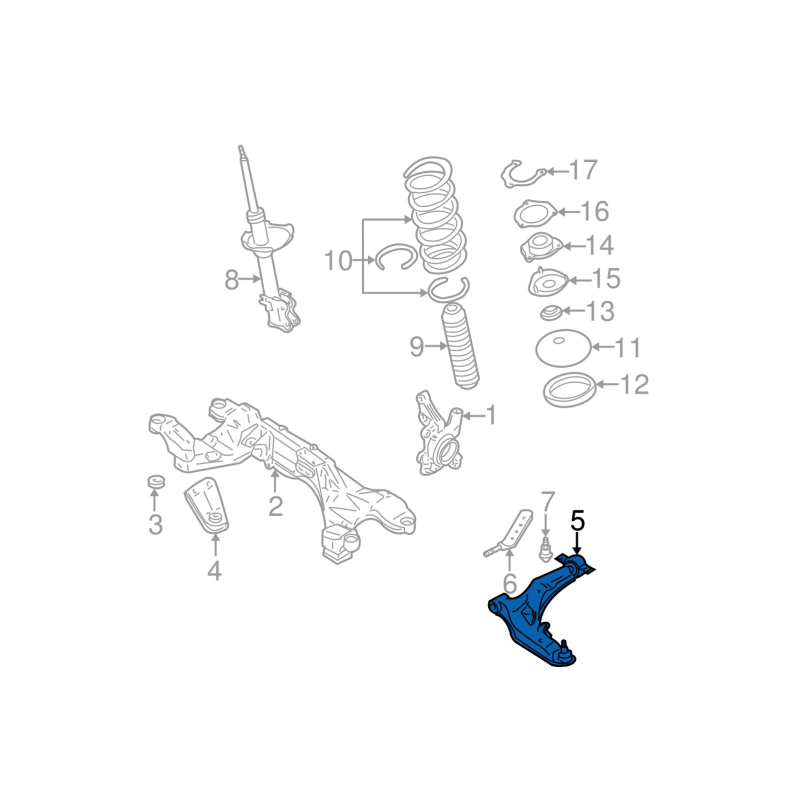 17
16
14
15
13
11
12
10
8
9
1
2
3
4
7
5
6