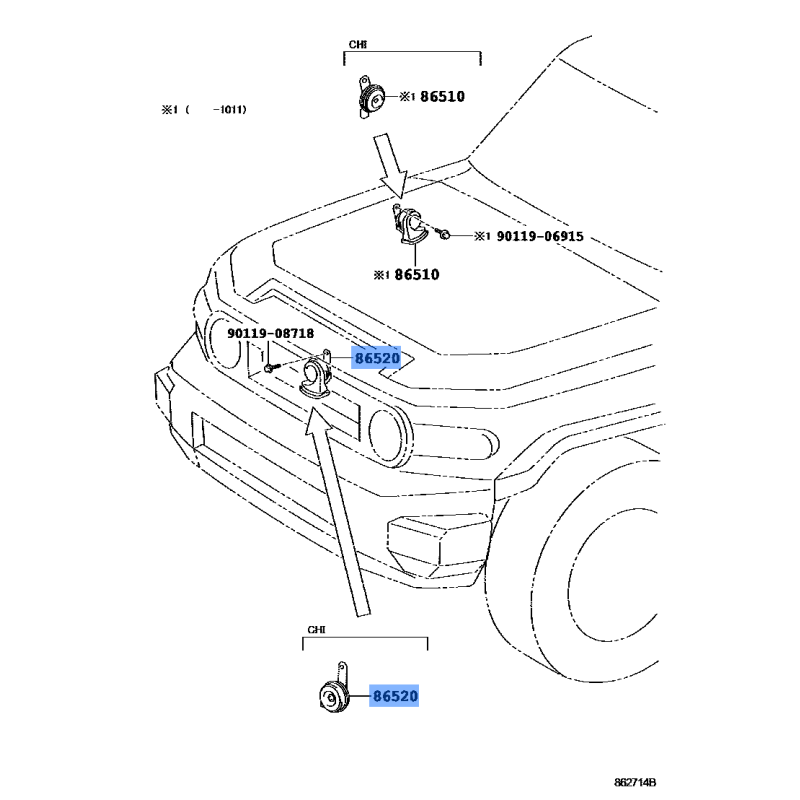 CHI

※1 86510

※1 ( -1011)

※1 90119-06915

※1 86510

90119-08718

86520

CHI

86520

862714B