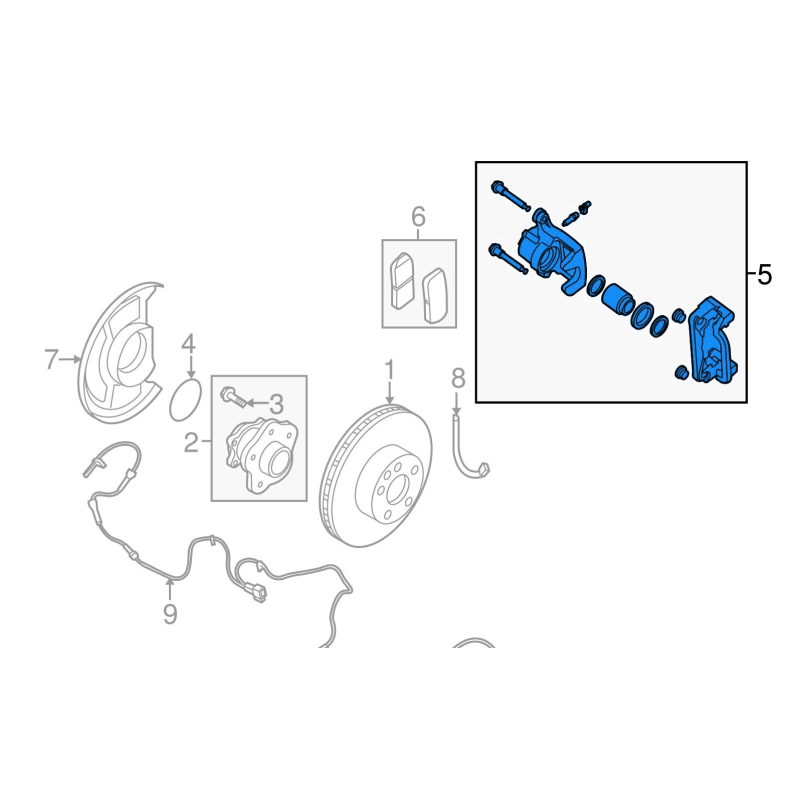 6
5
7
4
3
2
1
8
9