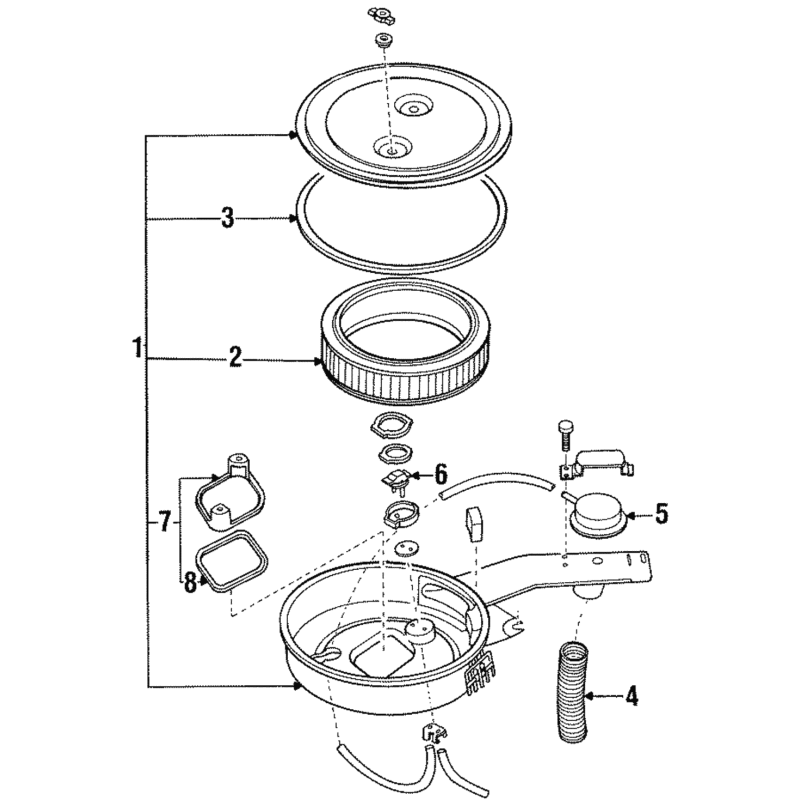 3
1
2
6
5
7
8
4