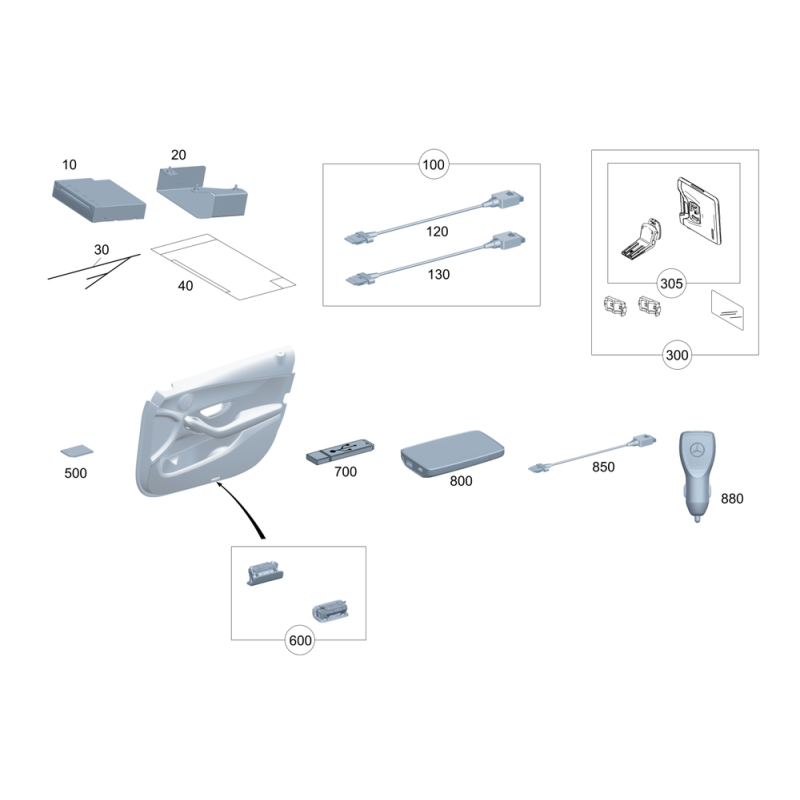 10
20
30
40
100
120
130
305
300
500
700
800
850
880
600