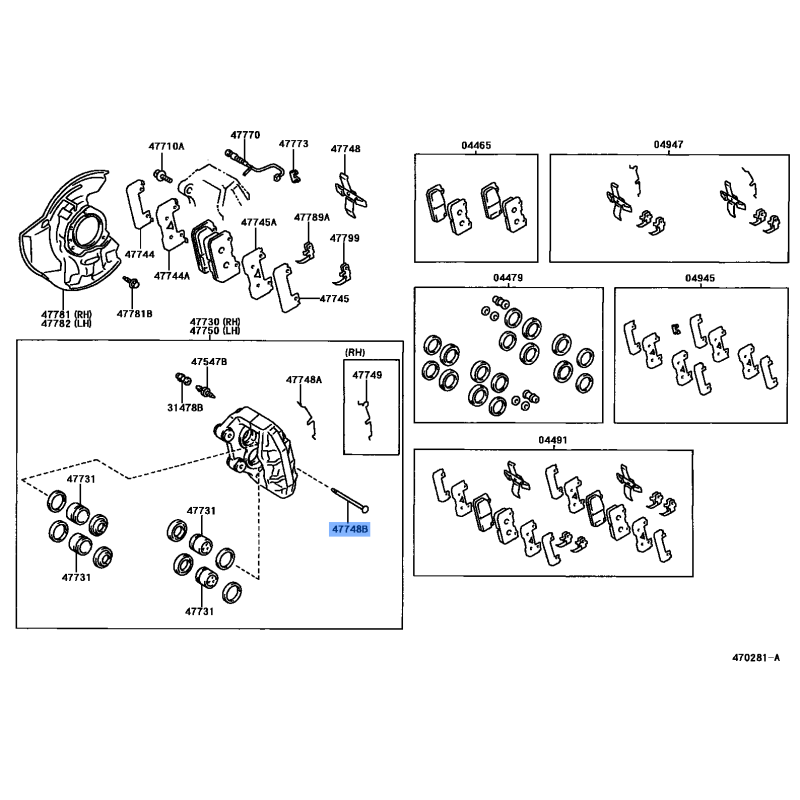 47710A
47770
47773
47748
47744
47744A
47745A
47789A
47799
47745
47781 (RH)
47782 (LH)
47781B
47730 (RH)
47750 (LH)
47547B
31478B
47748A
(RH)
47749
47731
47731
47731
47731
47748B
04465
04947
04479
04945
04491
470281-A