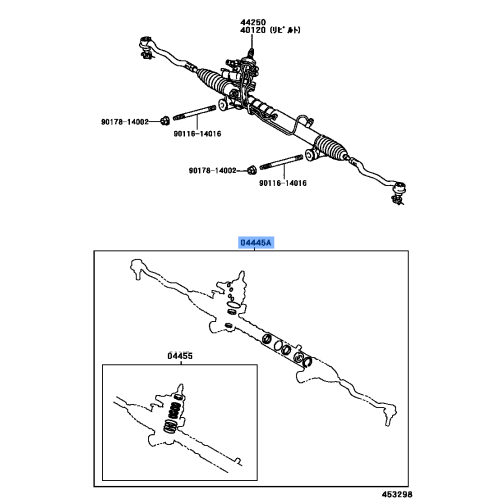 44250
40120 (リビルト)

90178-14002
90116-14016

90178-14002
90116-14016

04445A

04455

453298