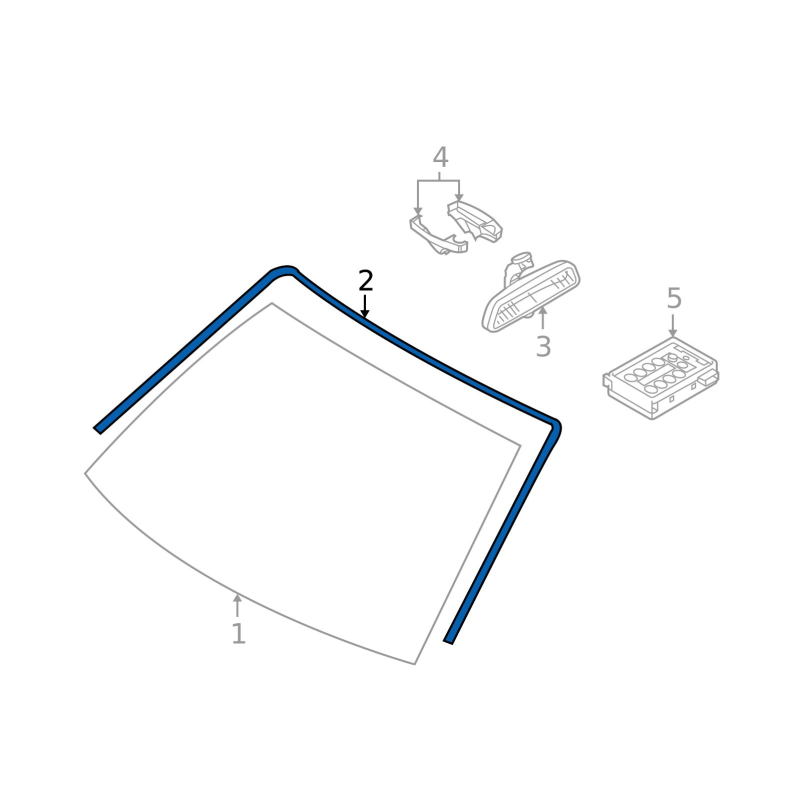 4
2
3
5
1