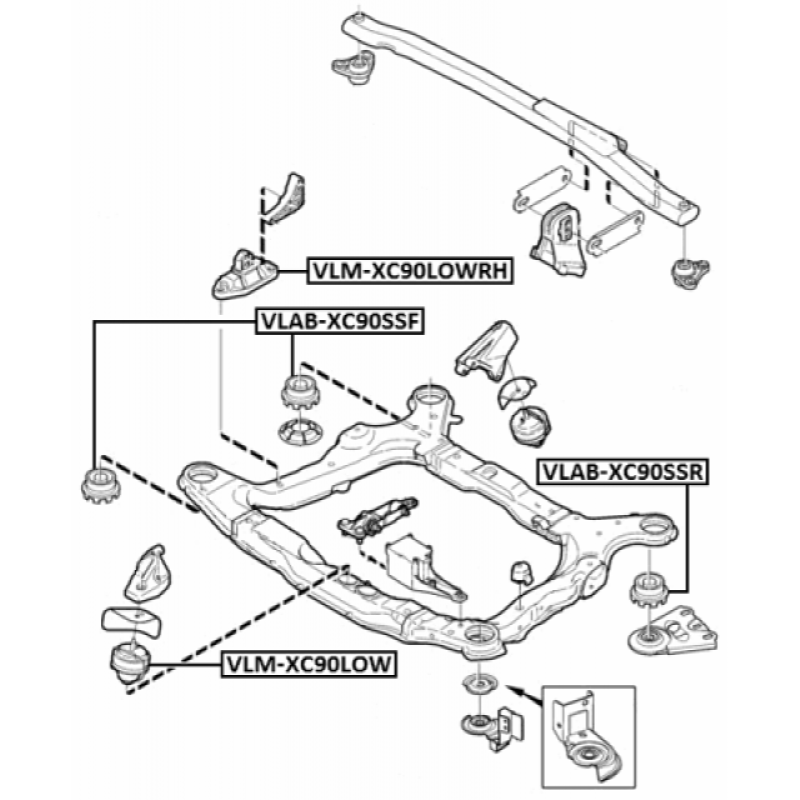 VLM-XC90LOWRH

VLAB-XC90SSF

VLAB-XC90SSR

VLM-XC90LOW