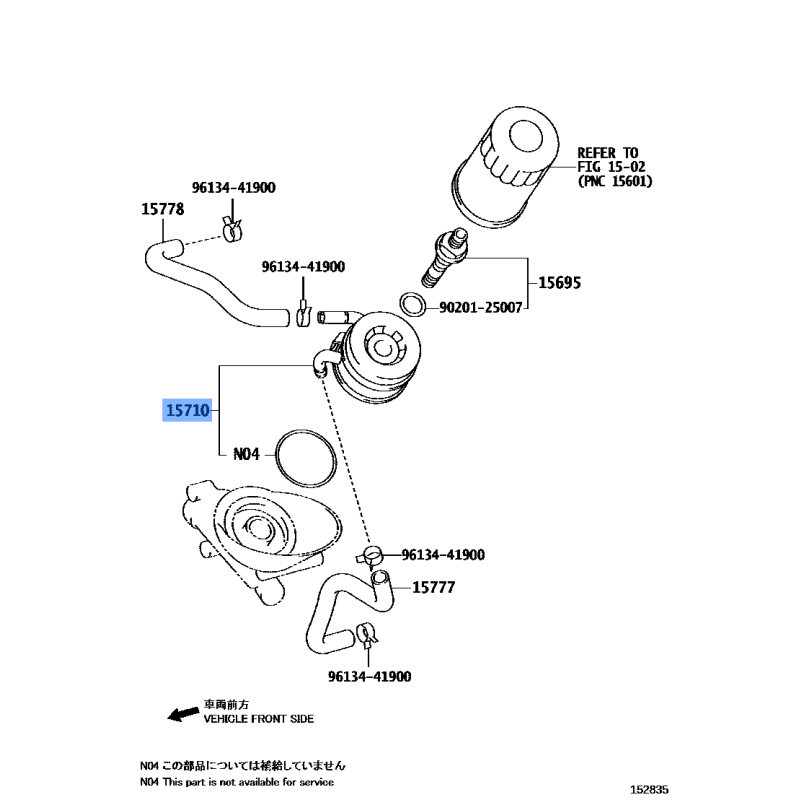 REFER TO
FIG 15-02
(PNC 15601)

96134-41900

15778

96134-41900

15695

90201-25007

15710

N04

96134-41900

15777

96134-41900

車両前方
VEHICLE FRONT SIDE

N04 この部品については補給していません
N04 This part is not available for service

152835