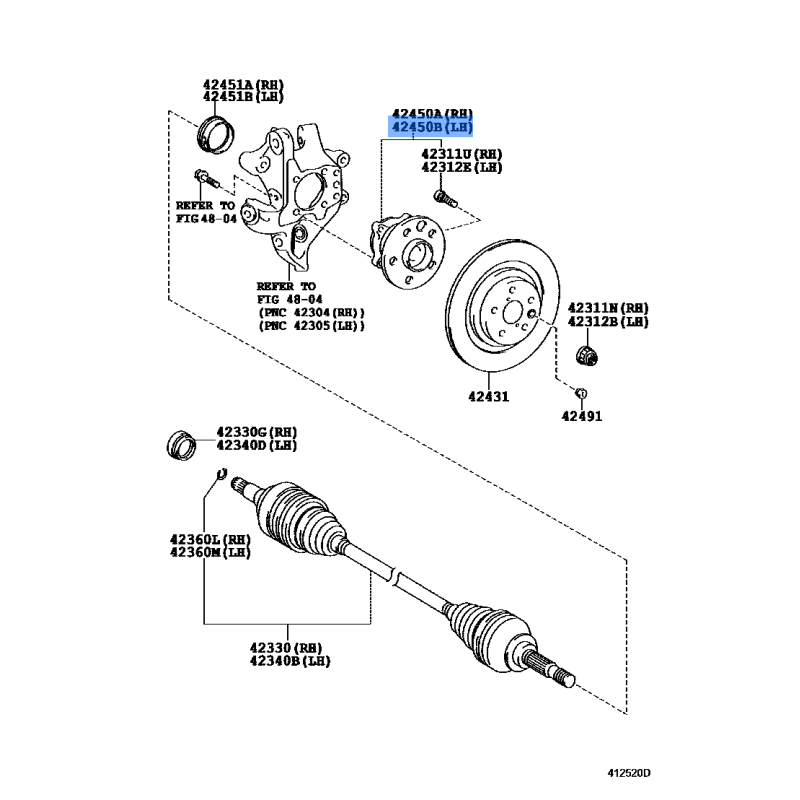 42451A(RH)
42451B(LH)

42450A(RH)
42450B(LH)

42311U(RH)
42312E(LH)

REFER TO
FIG 48-04

REFER TO
FIG 48-04
(PNC 42304(RH))
(PNC 42305(LH))

42311N(RH)
42312B(LH)

42431

42491

42330G(RH)
42340D(LH)

42360L(RH)
42360M(LH)

42330(RH)
42340B(LH)

412520D