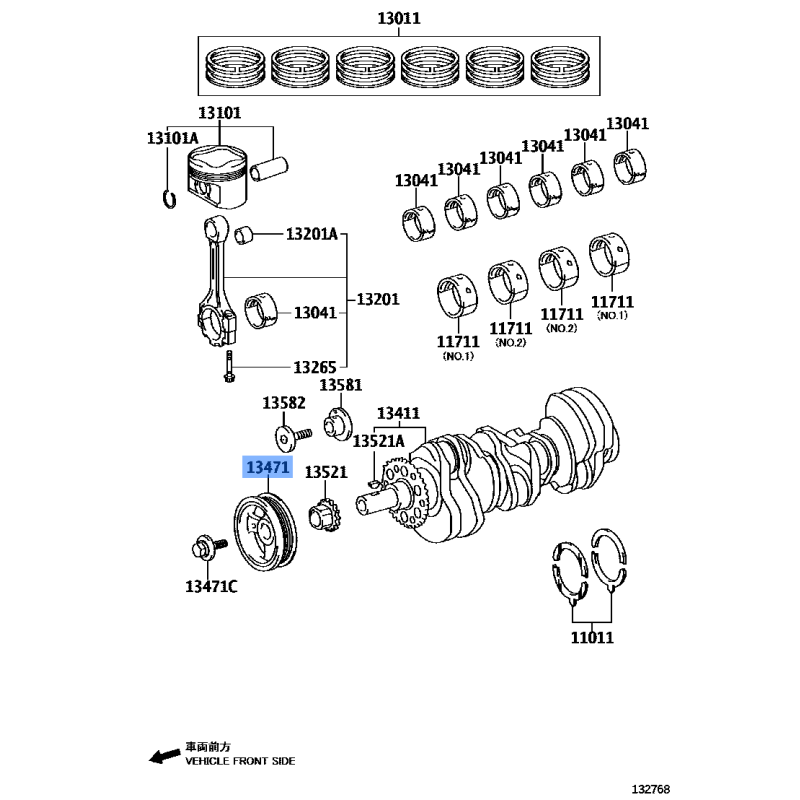 13011

13101
13101A

13041 13041 13041 13041 13041 13041

13201A
13041
13201
13265

11711
(NO.1)
11711
(NO.2)
11711
(NO.2)
11711
(NO.1)

13582
13581
13411
13521A
13471
13521
13471C

11011

車両前方
VEHICLE FRONT SIDE

132768