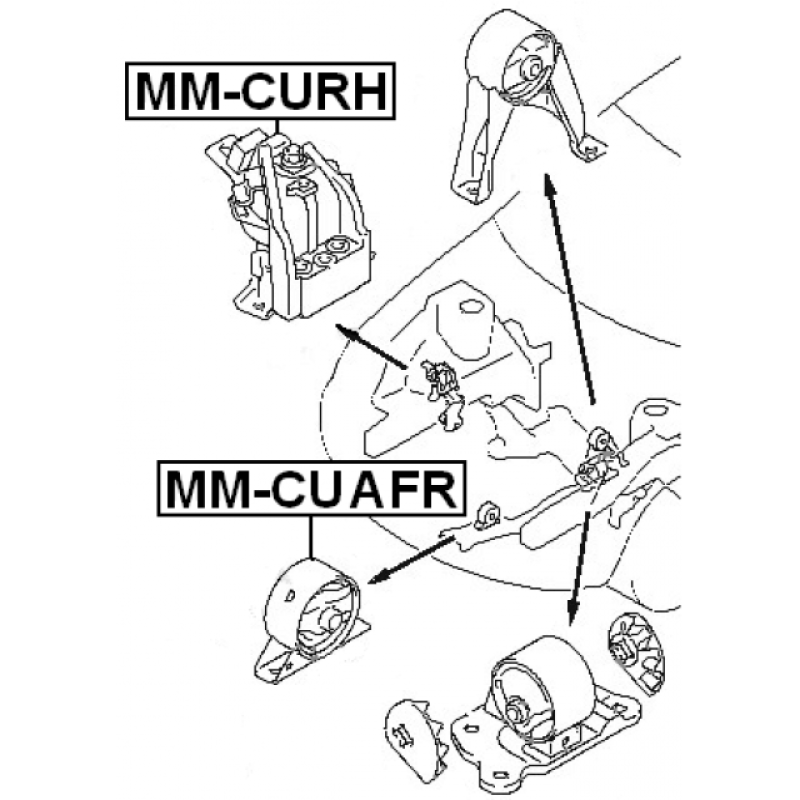 MM-CURH

MM-CUAFR