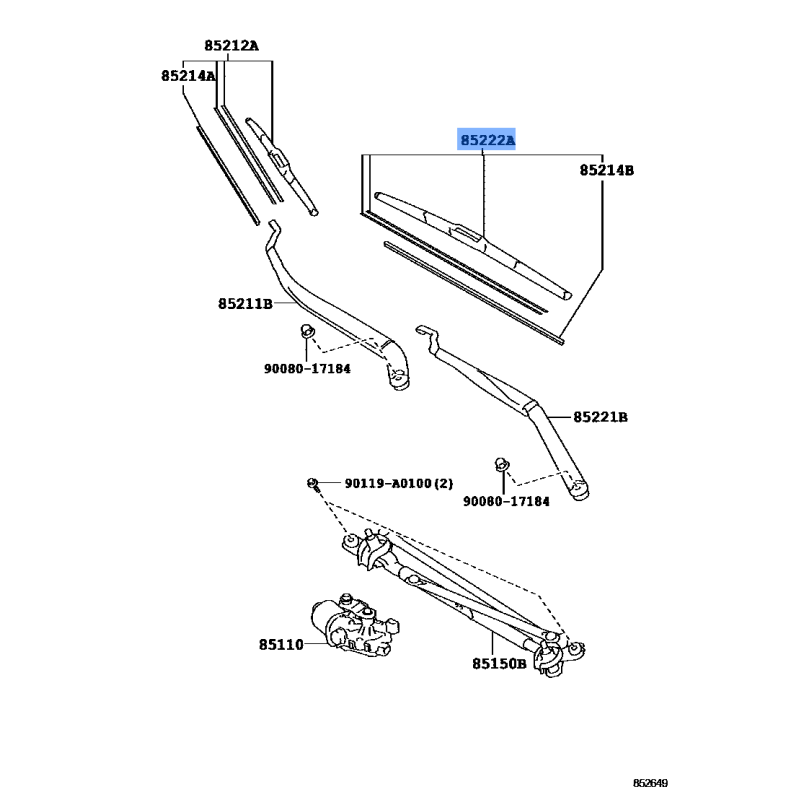 85212A
85214A
85222A
85214B
85211B
90080-17184
85221B
90119-A0100(2)
90080-17184
85110
85150B
852649